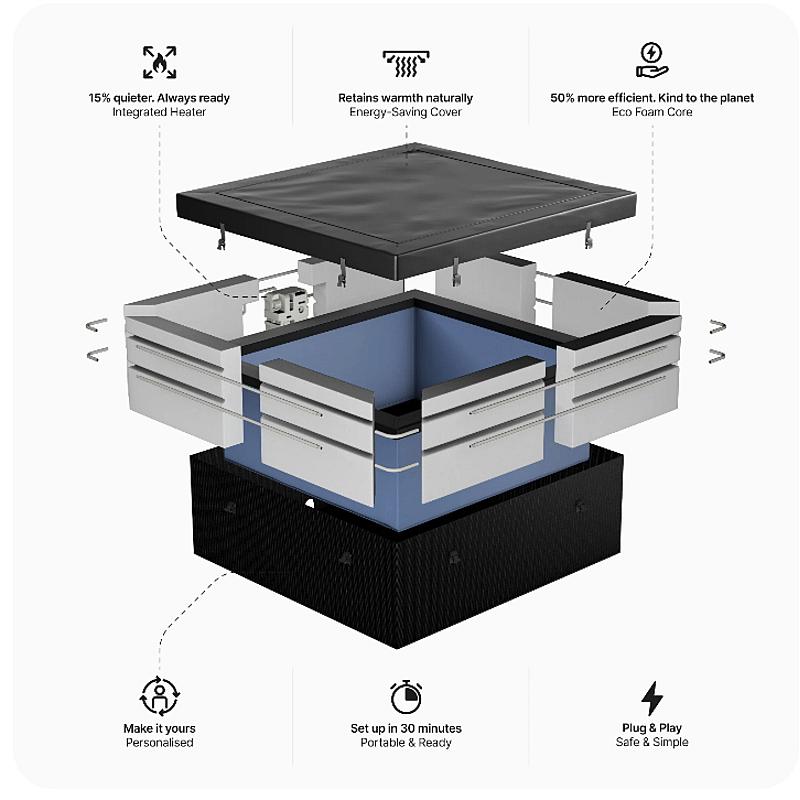 15% quieter. Always ready
Integrated Heater

Retains warmth naturally
Energy-Saving Cover

50% more efficient. Kind to the planet
Eco Foam Core

Make it yours
Personalised

Set up in 30 minutes
Portable & Ready

Plug & Play
Safe & Simple